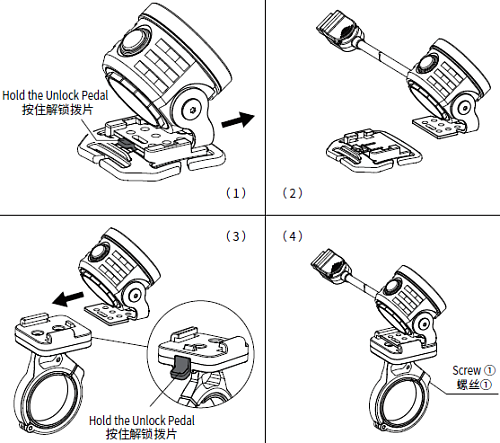 Hold the Unlock Pedal
按住解锁拨片

（1）

（2）

（3）

Hold the Unlock Pedal
按住解锁拨片

（4）

Screw ①
螺丝①